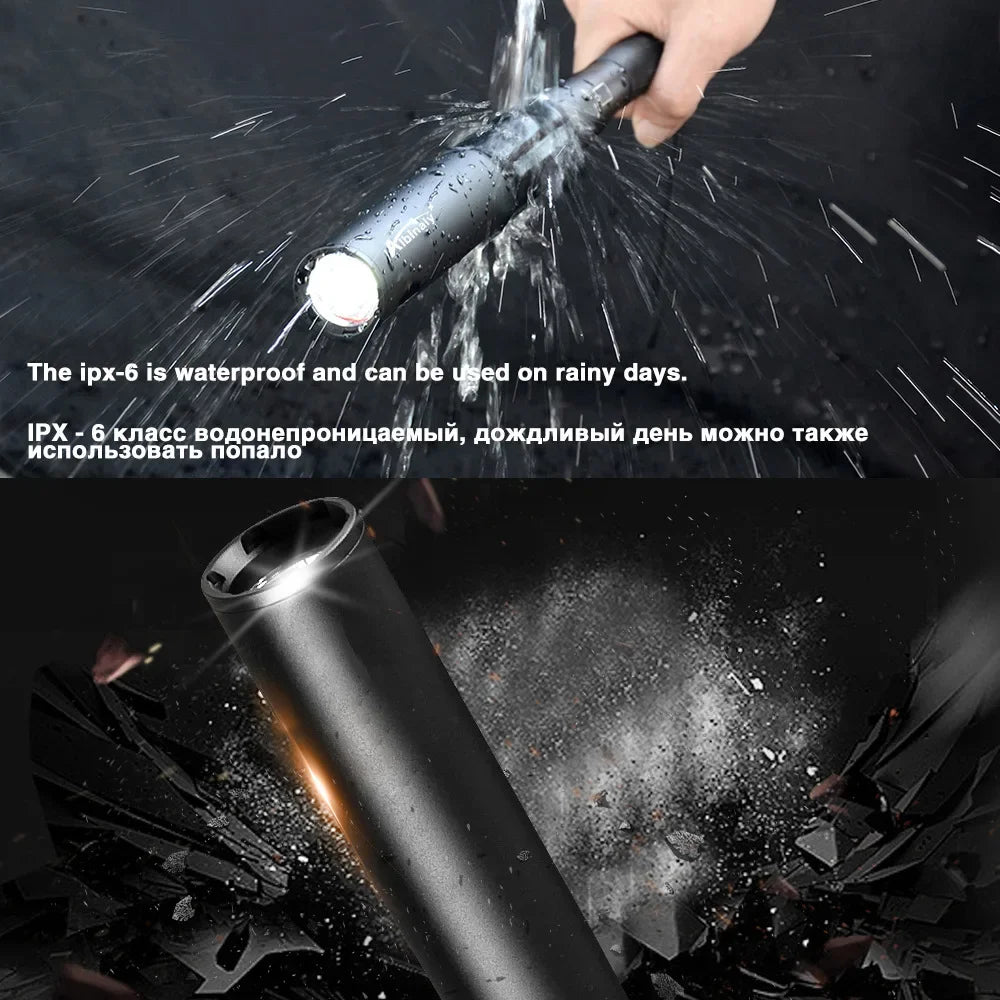 Alonefire

The ipx-6 is waterproof and can be used on rainy days.

IPX - 6 класс водонепроницаемый, дождливый день можно также использовать попало