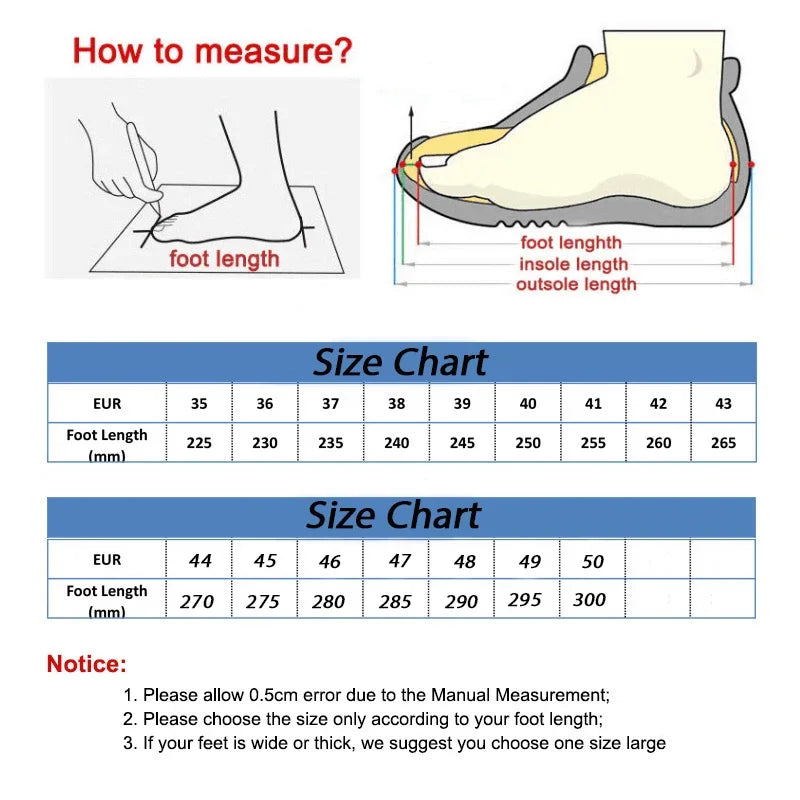 How to measure?

foot length

foot lenghth
insole length
outsole length

Size Chart

| EUR | 35 | 36 | 37 | 38 | 39 | 40 | 41 | 42 | 43 |
|---|---|---|---|---|---|---|---|---|---|
| Foot Length (mm) | 225 | 230 | 235 | 240 | 245 | 250 | 255 | 260 | 265 |

Size Chart

| EUR | 44 | 45 | 46 | 47 | 48 | 49 | 50 | | |
|---|---|---|---|---|---|---|---|---|---|
| Foot Length (mm) | 270 | 275 | 280 | 285 | 290 | 295 | 300 | | |

Notice:

1. Please allow 0.5cm error due to the Manual Measurement;
2. Please choose the size only according to your foot length;
3. If your feet is wide or thick, we suggest you choose one size large